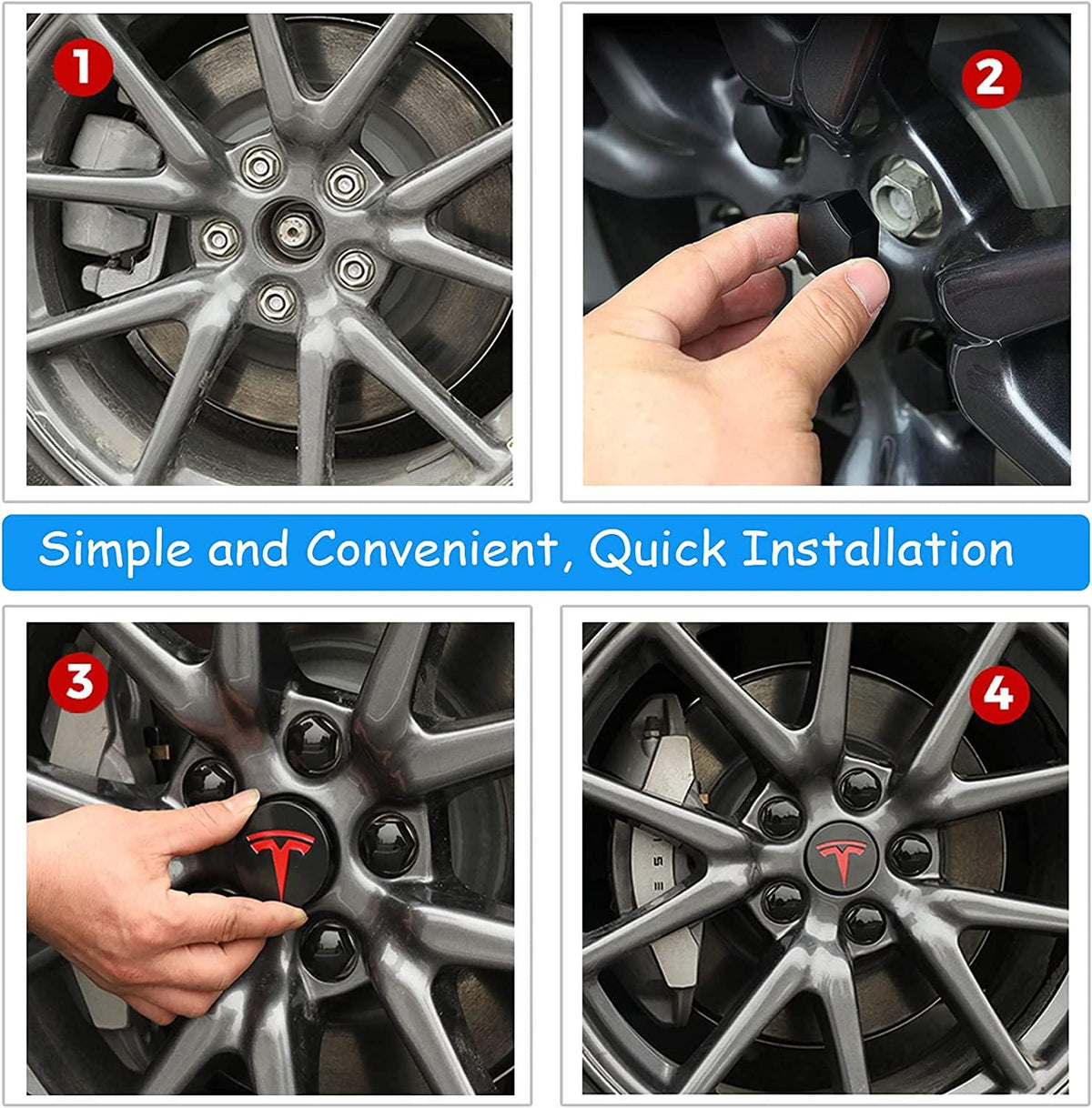 1

2

Simple and Convenient, Quick Installation

3

4