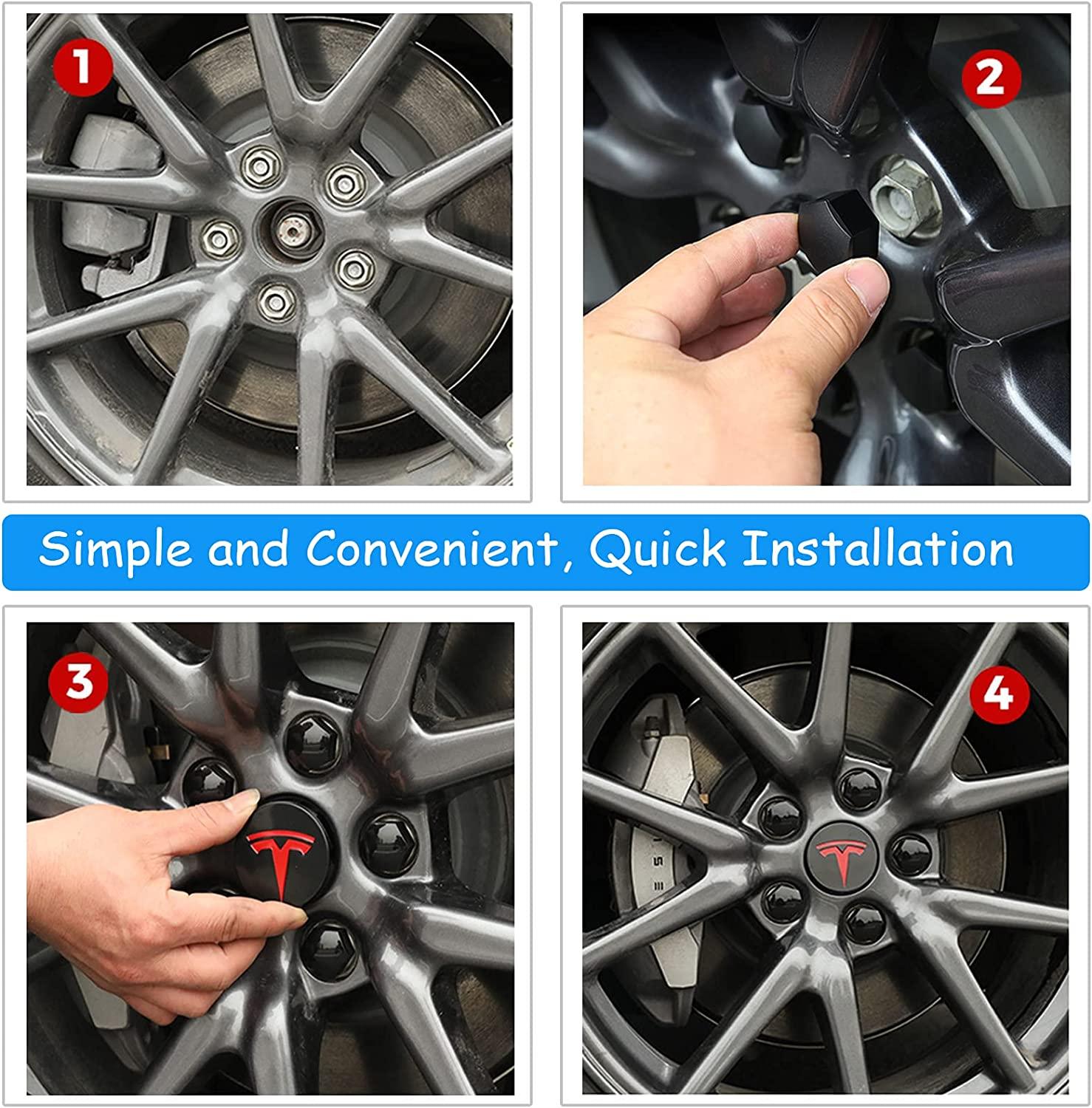 1

2

Simple and Convenient, Quick Installation

3

4